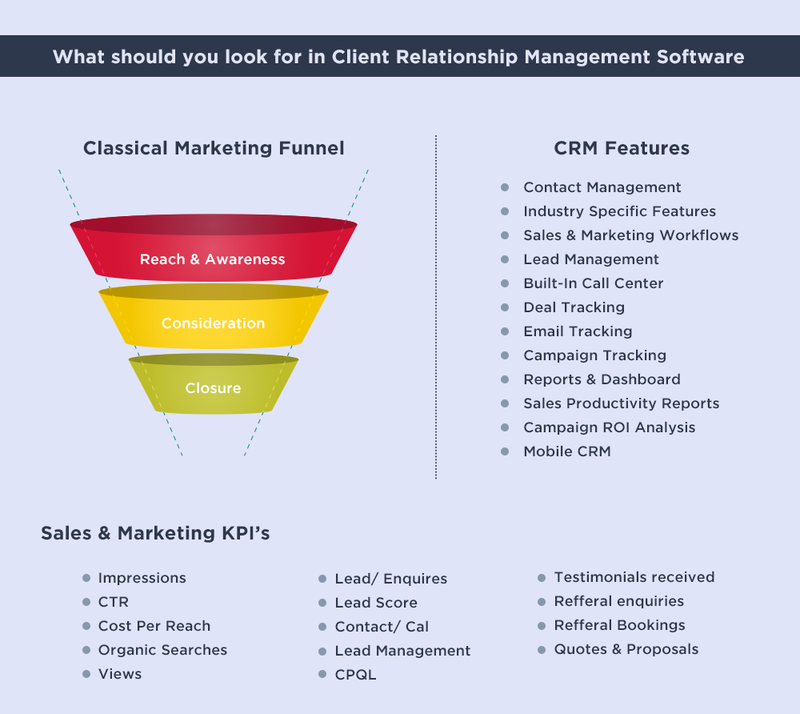 What should you look for in Client Relationship Management Software

Classical Marketing Funnel

Reach & Awareness

Consideration

Closure

CRM Features

- Contact Management
- Industry Specific Features
- Sales & Marketing Workflows
- Lead Management
- Built-In Call Center
- Deal Tracking
- Email Tracking
- Campaign Tracking
- Reports & Dashboard
- Sales Productivity Reports
- Campaign ROI Analysis
- Mobile CRM

Sales & Marketing KPI's

- Impressions
- CTR
- Cost Per Reach
- Organic Searches
- Views

- Lead/ Enquires
- Lead Score
- Contact/ Cal
- Lead Management
- CPQL

- Testimonials received
- Refferal enquiries
- Refferal Bookings
- Quotes & Proposals