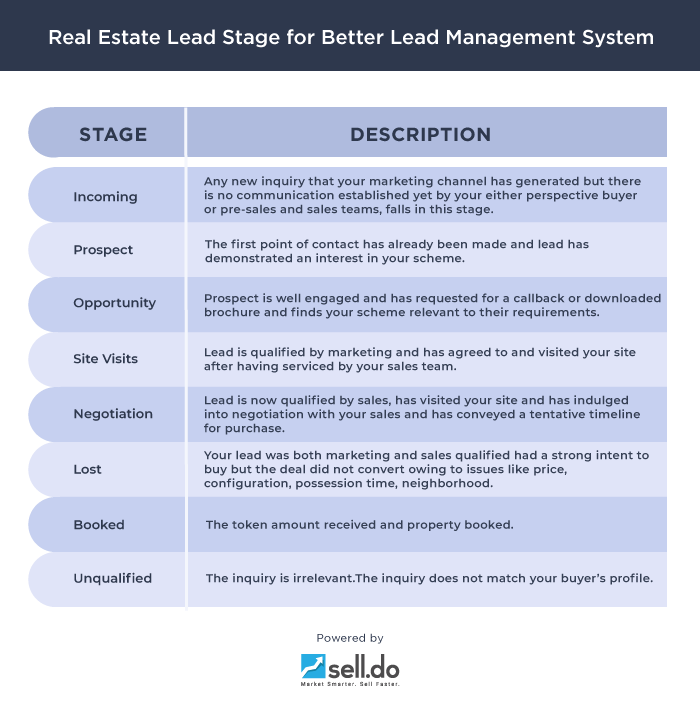 Real Estate Lead Stage for Better Lead Management System

| STAGE | DESCRIPTION |
|---|---|
| Incoming | Any new inquiry that your marketing channel has generated but there is no communication established yet by your either perspective buyer or pre-sales and sales teams, falls in this stage. |
| Prospect | The first point of contact has already been made and lead has demonstrated an interest in your scheme. |
| Opportunity | Prospect is well engaged and has requested for a callback or downloaded brochure and finds your scheme relevant to their requirements. |
| Site Visits | Lead is qualified by marketing and has agreed to and visited your site after having serviced by your sales team. |
| Negotiation | Lead is now qualified by sales, has visited your site and has indulged into negotiation with your sales and has conveyed a tentative timeline for purchase. |
| Lost | Your lead was both marketing and sales qualified had a strong intent to buy but the deal did not convert owing to issues like price, configuration, possession time, neighborhood. |
| Booked | The token amount received and property booked. |
| Unqualified | The inquiry is irrelevant.The inquiry does not match your buyer's profile. |

Powered by

sell.do

Market Smarter. Sell Faster.